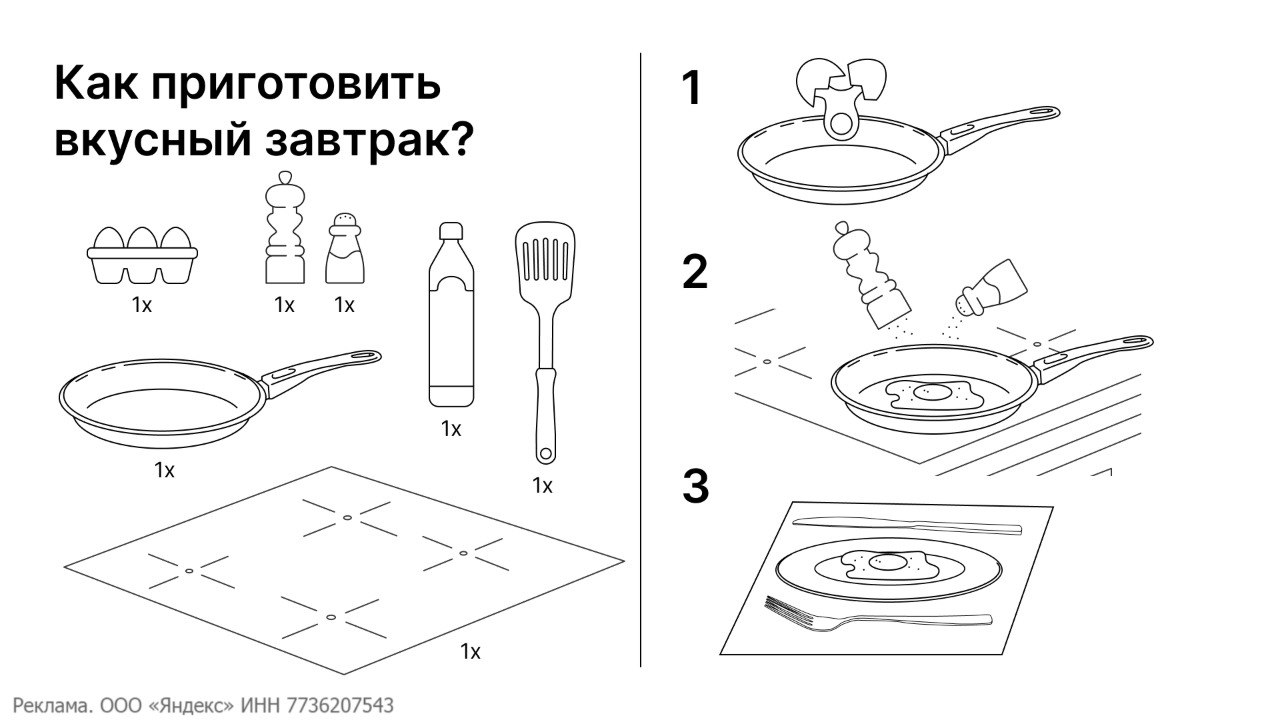 Как приготовить вкусный завтрак?

1x

1x 1x

1x

1x

1x

1x

1

2

3

Реклама. ООО «Яндекс» ИНН 7736207543